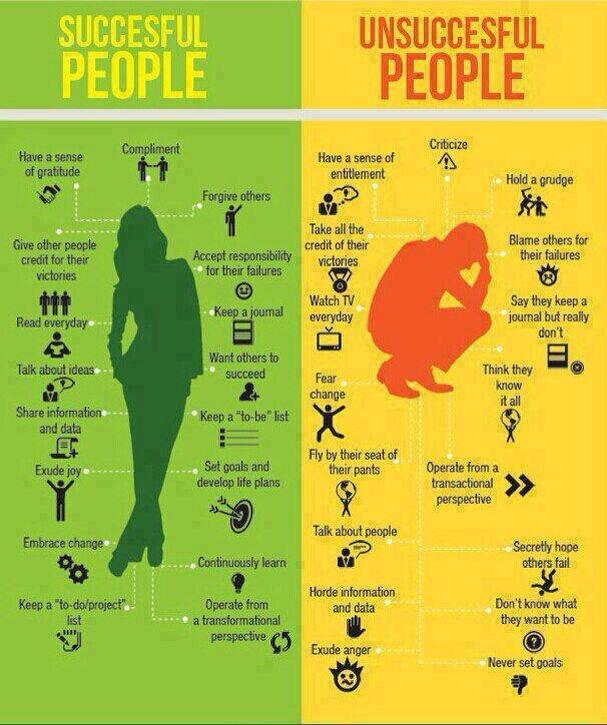 SUCCESFUL PEOPLE

Have a sense of gratitude

Compliment

Forgive others

Give other people credit for their victories

Accept responsibility for their failures

Read everyday

Keep a journal

Talk about ideas

Want others to succeed

Share information and data

Keep a "to-be" list

Exude joy

Set goals and develop life plans

Embrace change

Continuously learn

Keep a "to-do/project" list

Operate from a transformational perspective

UNSUCCESFUL PEOPLE

Have a sense of entitlement

Criticize

Hold a grudge

Take all the credit of their victories

Blame others for their failures

Watch TV everyday

Say they keep a journal but really don't

Fear change

Think they know it all

Fly by their seat of their pants

Operate from a transactional perspective

Talk about people

Secretly hope others fail

Horde information and data

Don't know what they want to be

Exude anger

Never set goals